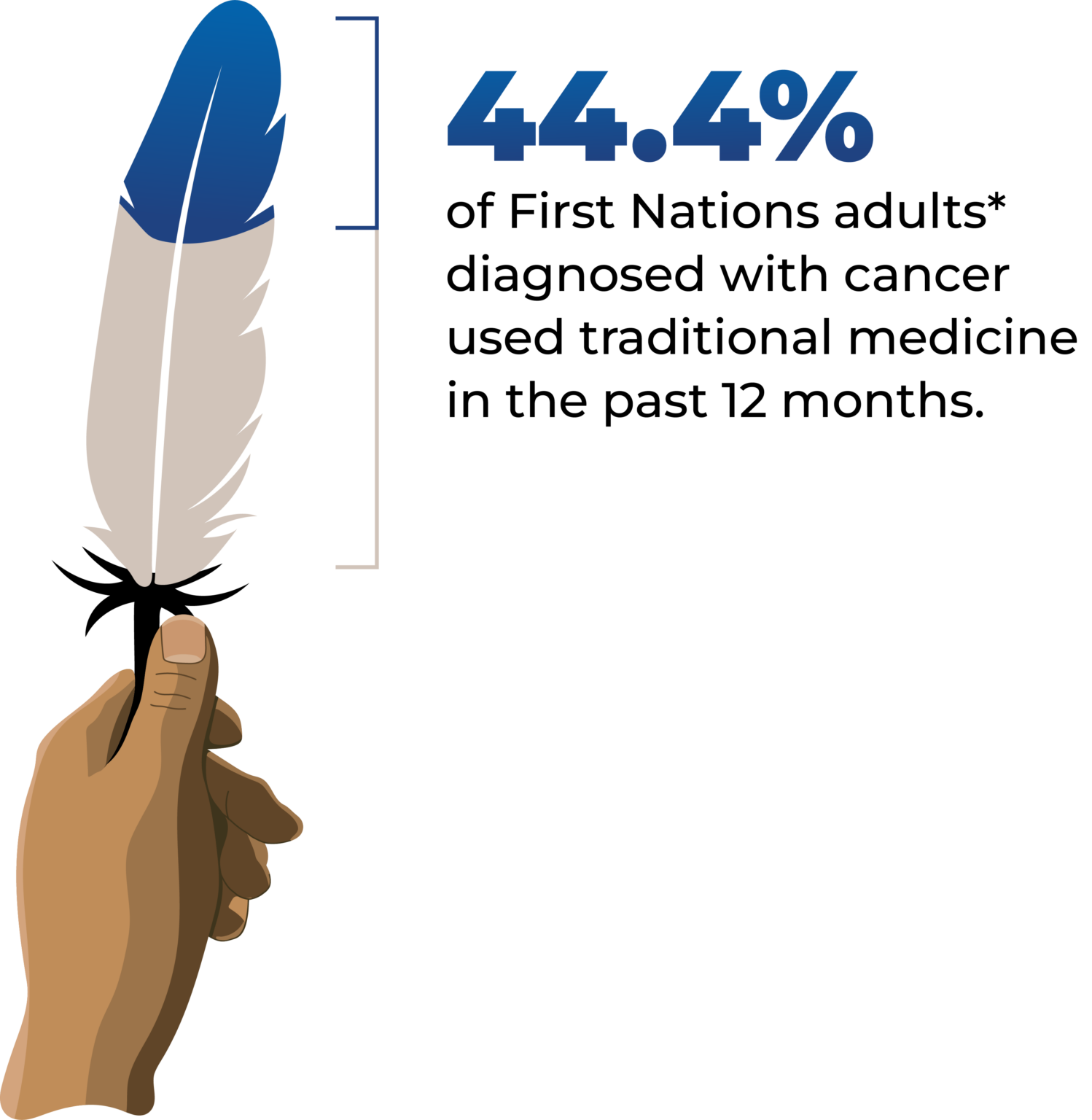 44.4%

of First Nations adults* diagnosed with cancer used traditional medicine in the past 12 months.